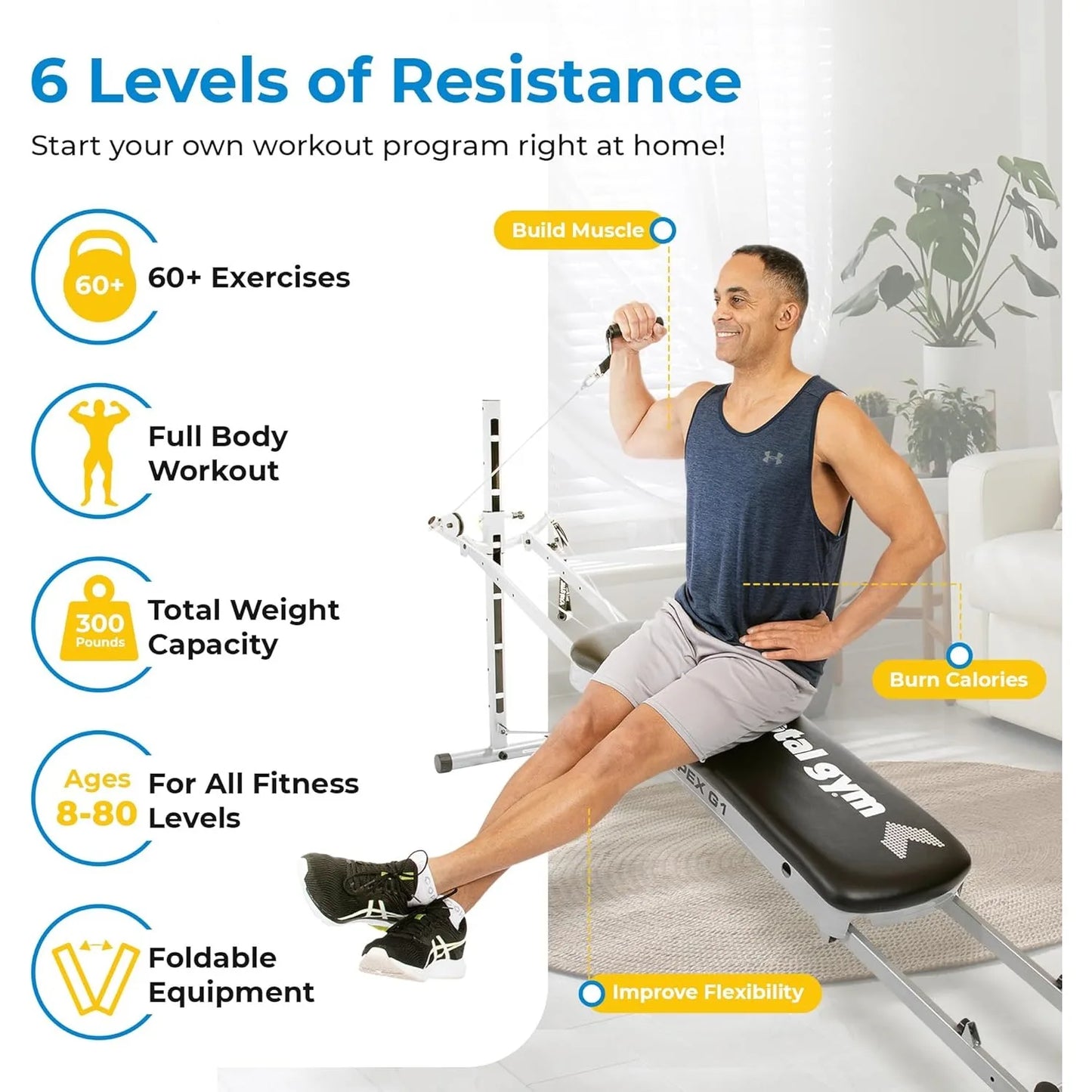 6 Levels of Resistance

Start your own workout program right at home!

60+ 60+ Exercises

Full Body Workout

300 Pounds Total Weight Capacity

Ages 8-80 For All Fitness Levels

Foldable Equipment

Build Muscle

Burn Calories

Improve Flexibility

tal gym

PEX G1