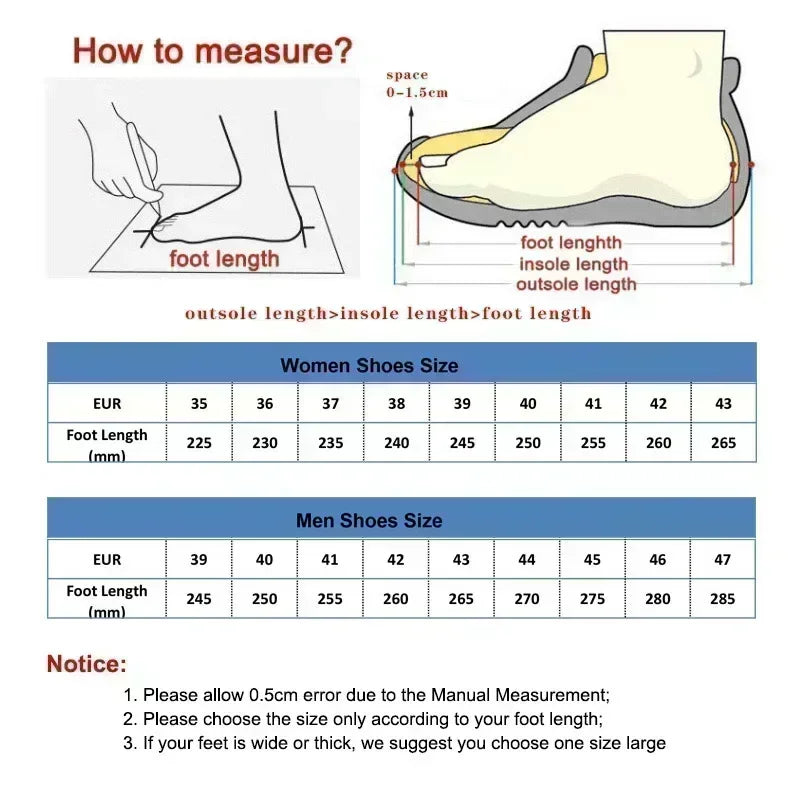 How to measure?

foot length

space
0-1.5cm

foot lenghth
insole length
outsole length

outsole length>insole length>foot length

Women Shoes Size

| EUR | 35 | 36 | 37 | 38 | 39 | 40 | 41 | 42 | 43 |
|---|---|---|---|---|---|---|---|---|---|
| Foot Length (mm) | 225 | 230 | 235 | 240 | 245 | 250 | 255 | 260 | 265 |

Men Shoes Size

| EUR | 39 | 40 | 41 | 42 | 43 | 44 | 45 | 46 | 47 |
|---|---|---|---|---|---|---|---|---|---|
| Foot Length (mm) | 245 | 250 | 255 | 260 | 265 | 270 | 275 | 280 | 285 |

Notice:
1. Please allow 0.5cm error due to the Manual Measurement;
2. Please choose the size only according to your foot length;
3. If your feet is wide or thick, we suggest you choose one size large