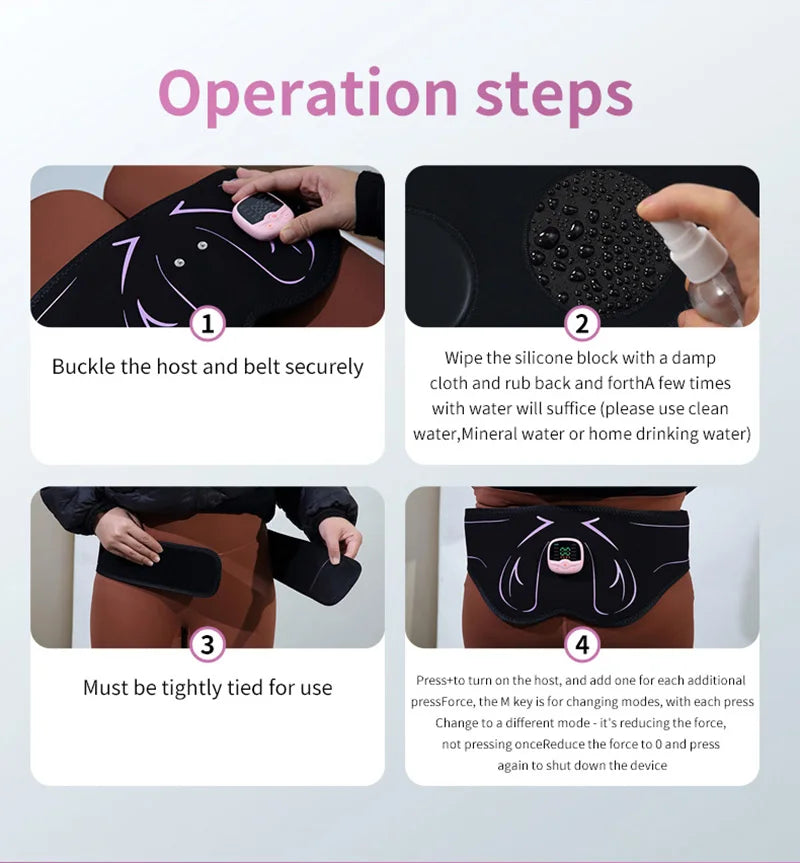 Operation steps

1

Buckle the host and belt securely

2

Wipe the silicone block with a damp cloth and rub back and forthA few times with water will suffice (please use clean water,Mineral water or home drinking water)

3

Must be tightly tied for use

4

Press+to turn on the host, and add one for each additional pressForce, the M key is for changing modes, with each press Change to a different mode - it's reducing the force, not pressing onceReduce the force to 0 and press again to shut down the device