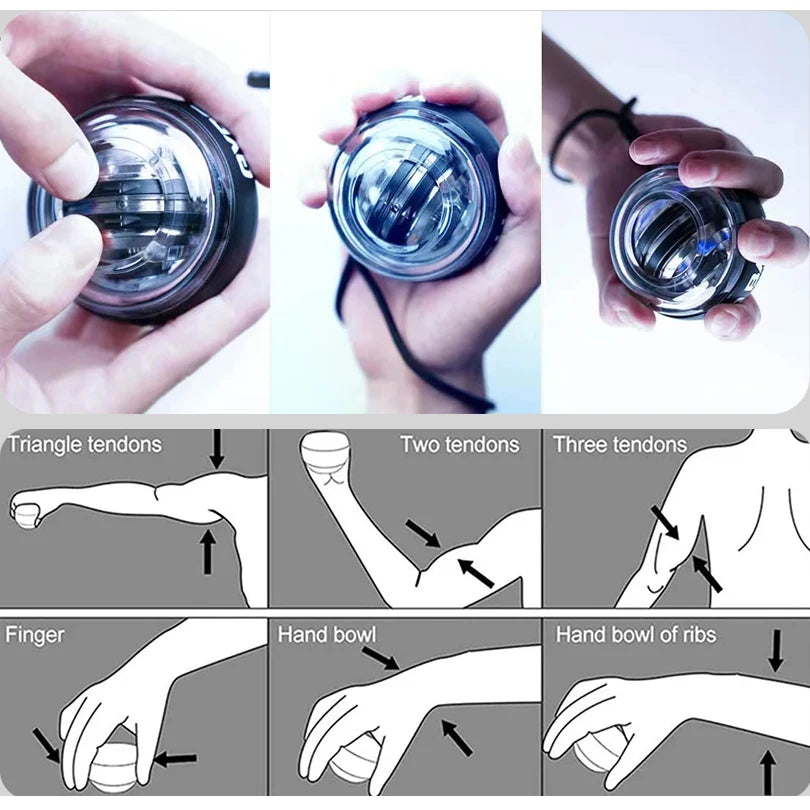 Triangle tendons

Two tendons

Three tendons

Finger

Hand bowl

Hand bowl of ribs