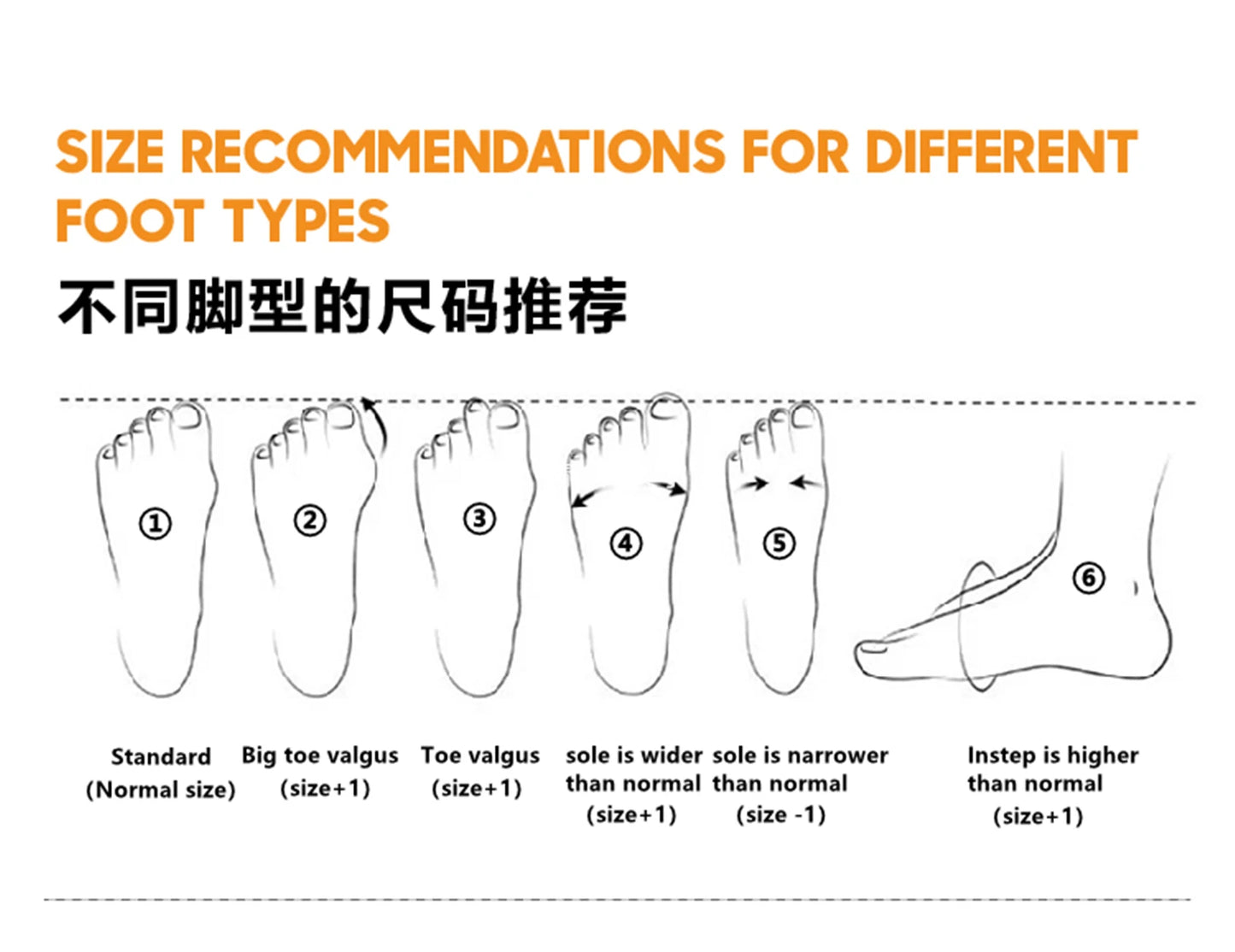 SIZE RECOMMENDATIONS FOR DIFFERENT FOOT TYPES

不同脚型的尺码推荐

①

②

③

④

⑤

⑥

Standard (Normal size)

Big toe valgus (size+1)

Toe valgus (size+1)

sole is wider than normal (size+1)

sole is narrower than normal (size -1)

Instep is higher than normal (size+1)